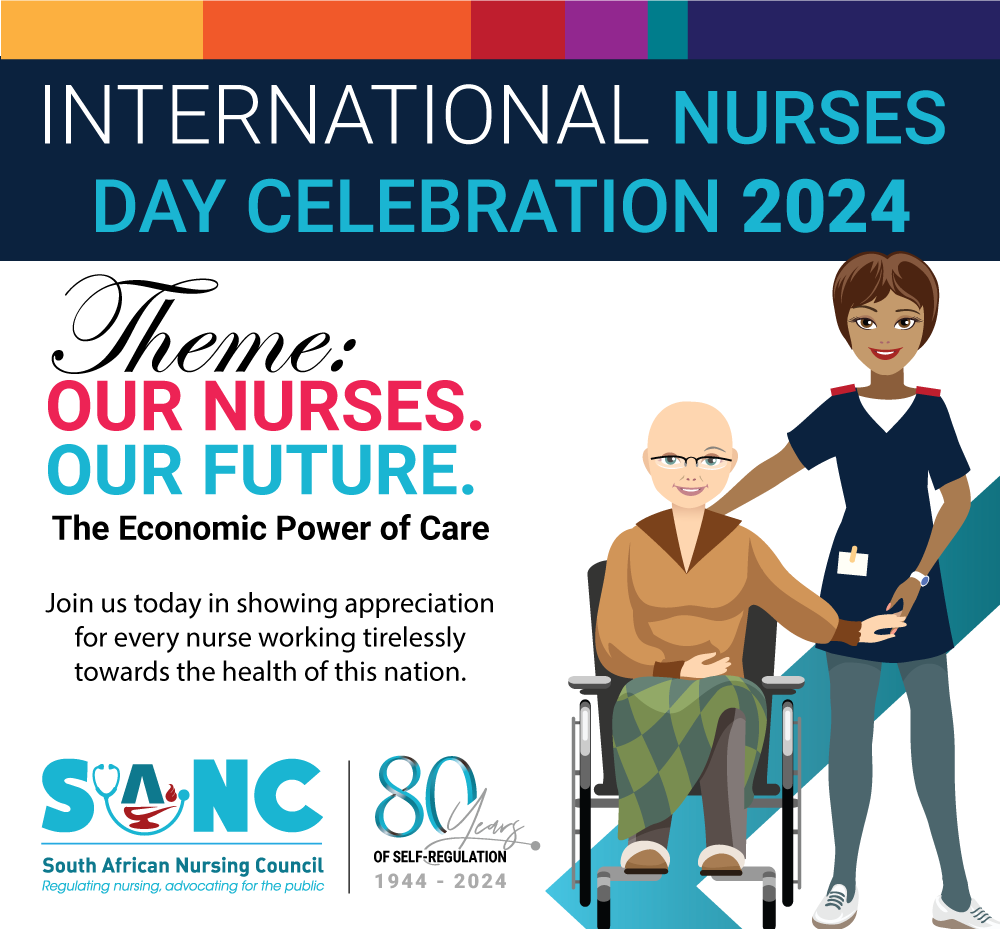 INTERNATIONAL NURSES DAY CELEBRATION 2024

Theme:
OUR NURSES.
OUR FUTURE.
The Economic Power of Care

Join us today in showing appreciation for every nurse working tirelessly towards the health of this nation.

SANC
South African Nursing Council
Regulating nursing, advocating for the public

80 Years
OF SELF-REGULATION
1944 - 2024